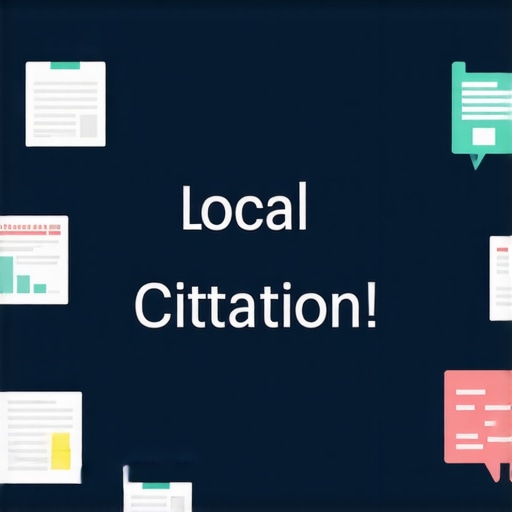 Local

Cittation!