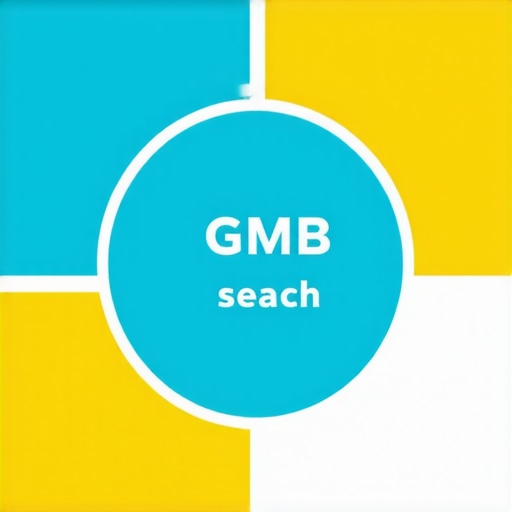 GMB
seach