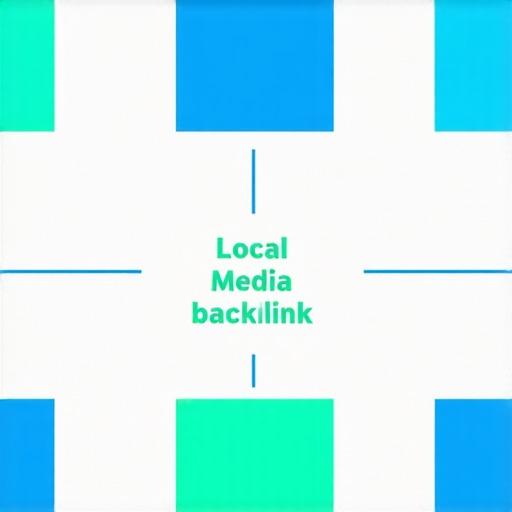 Local
Media
backilink