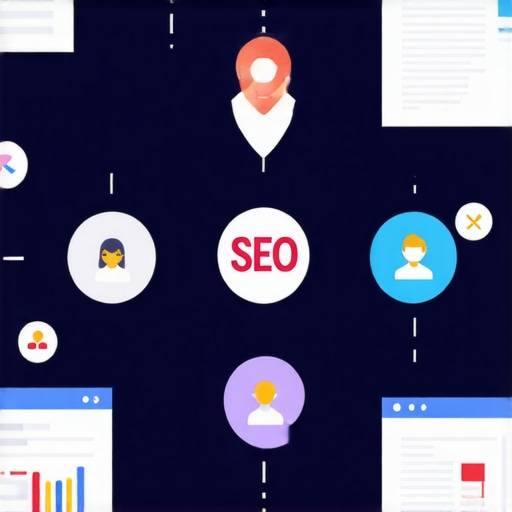 SEO